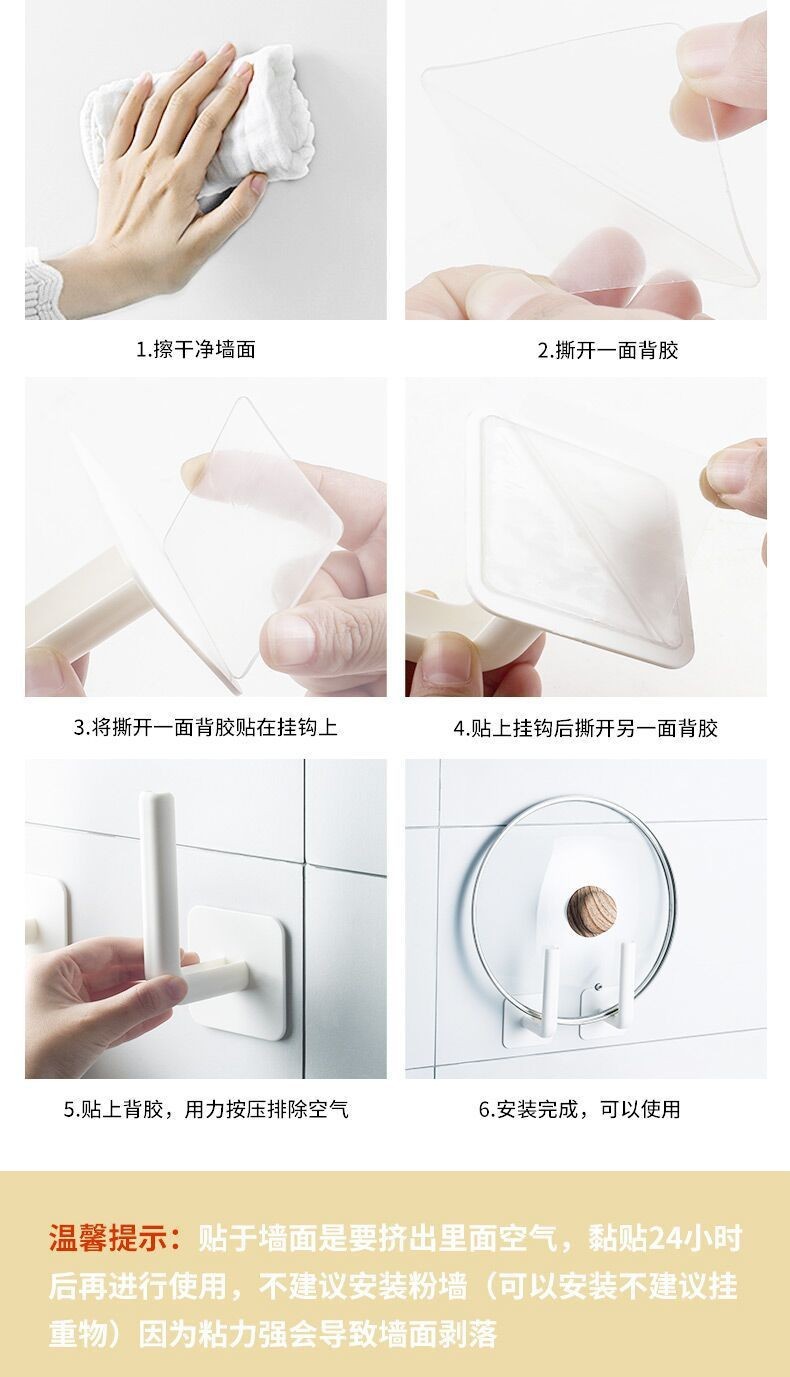 1.擦干净墙面

2.撕开一面背胶

3.将撕开一面背胶贴在挂钩上

4.贴上挂钩后撕开另一面背胶

5.贴上背胶，用力按压排除空气

6.安装完成，可以使用

温馨提示：贴于墙面是要挤出里面空气，黏贴24小时后再进行使用，不建议安装粉墙（可以安装不建议挂重物）因为粘力强会导致墙面剥落